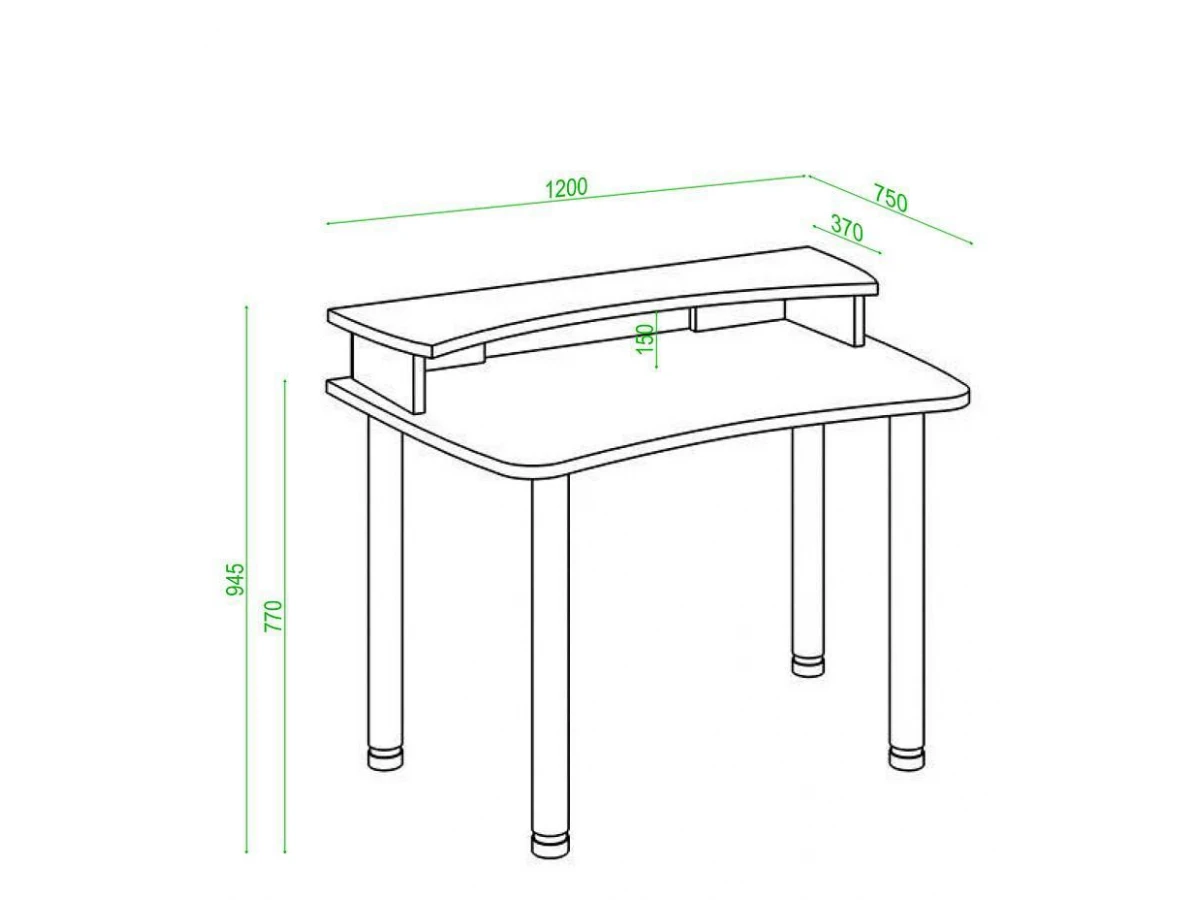 1200
750
370
150
945
770