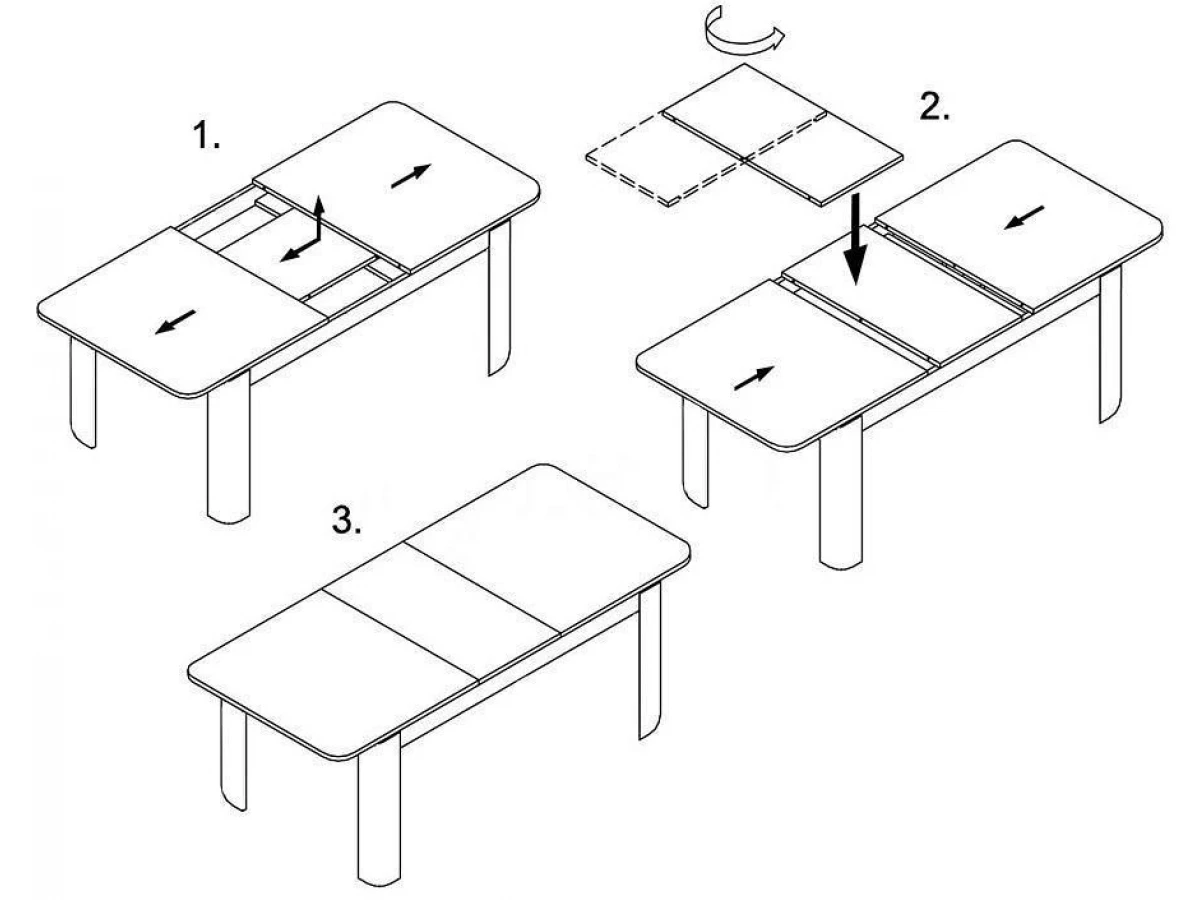 1.

2.

3.