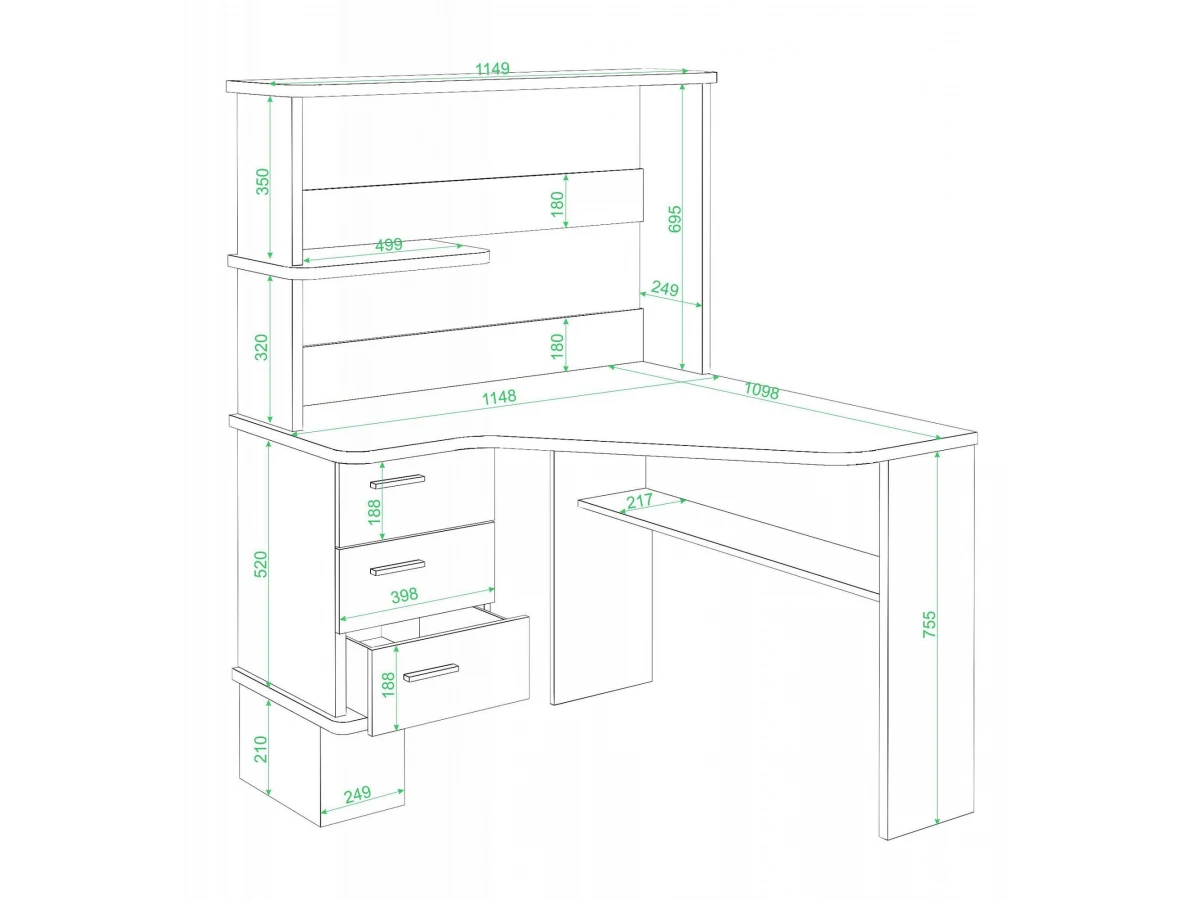 1149
350
180
695
499
249
320
180
1148
1098
188
217
520
398
755
188
210
249