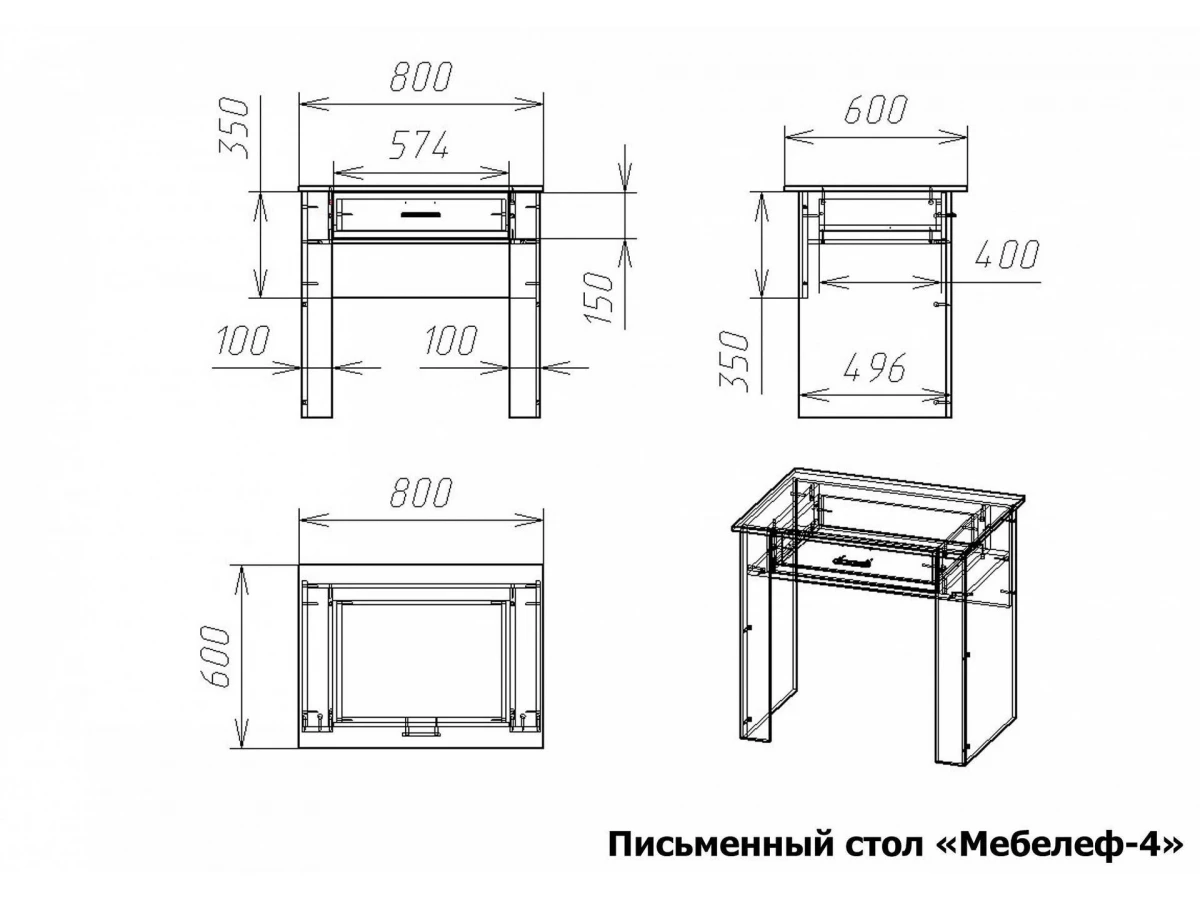 800
350
574
150
100
100
600
400
350
496
800
600
Письменный стол «Мебелеф-4»