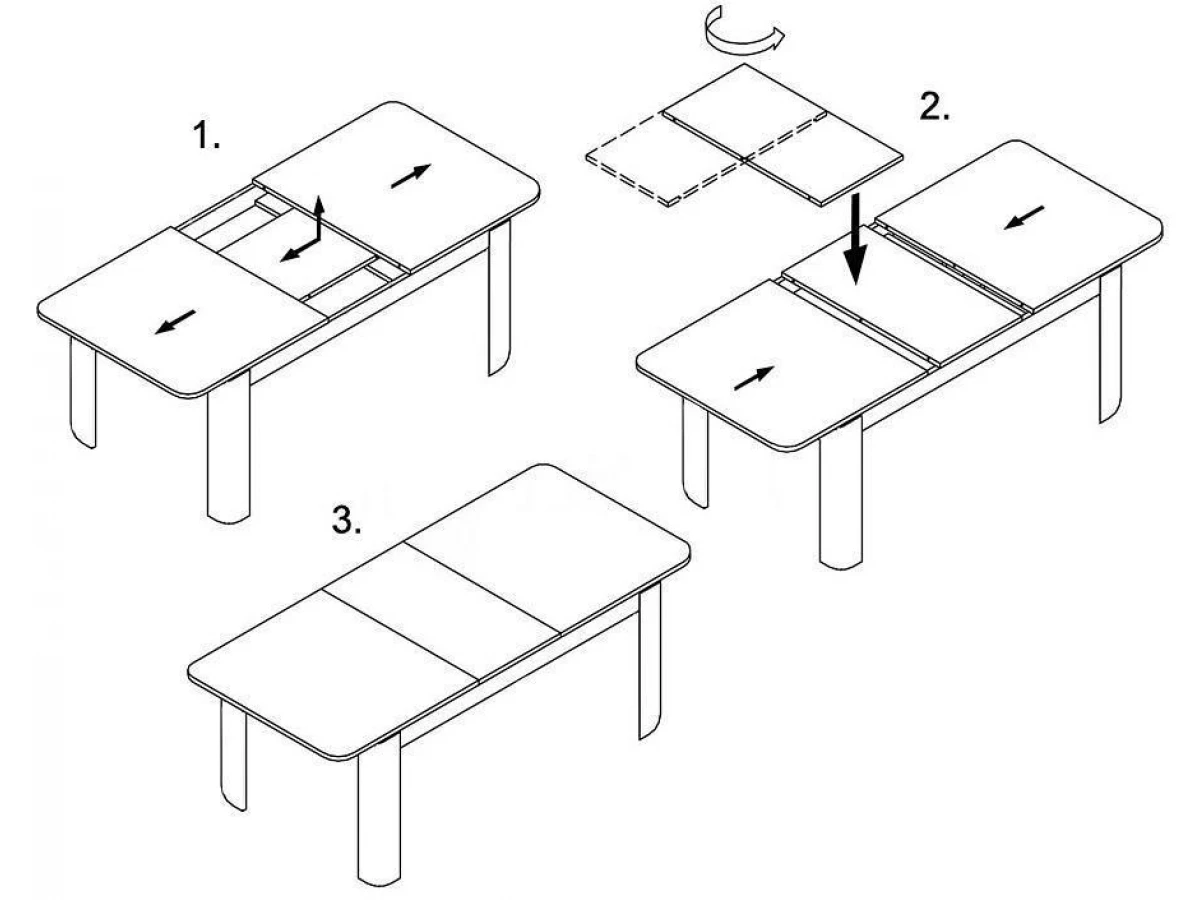 1.

2.

3.