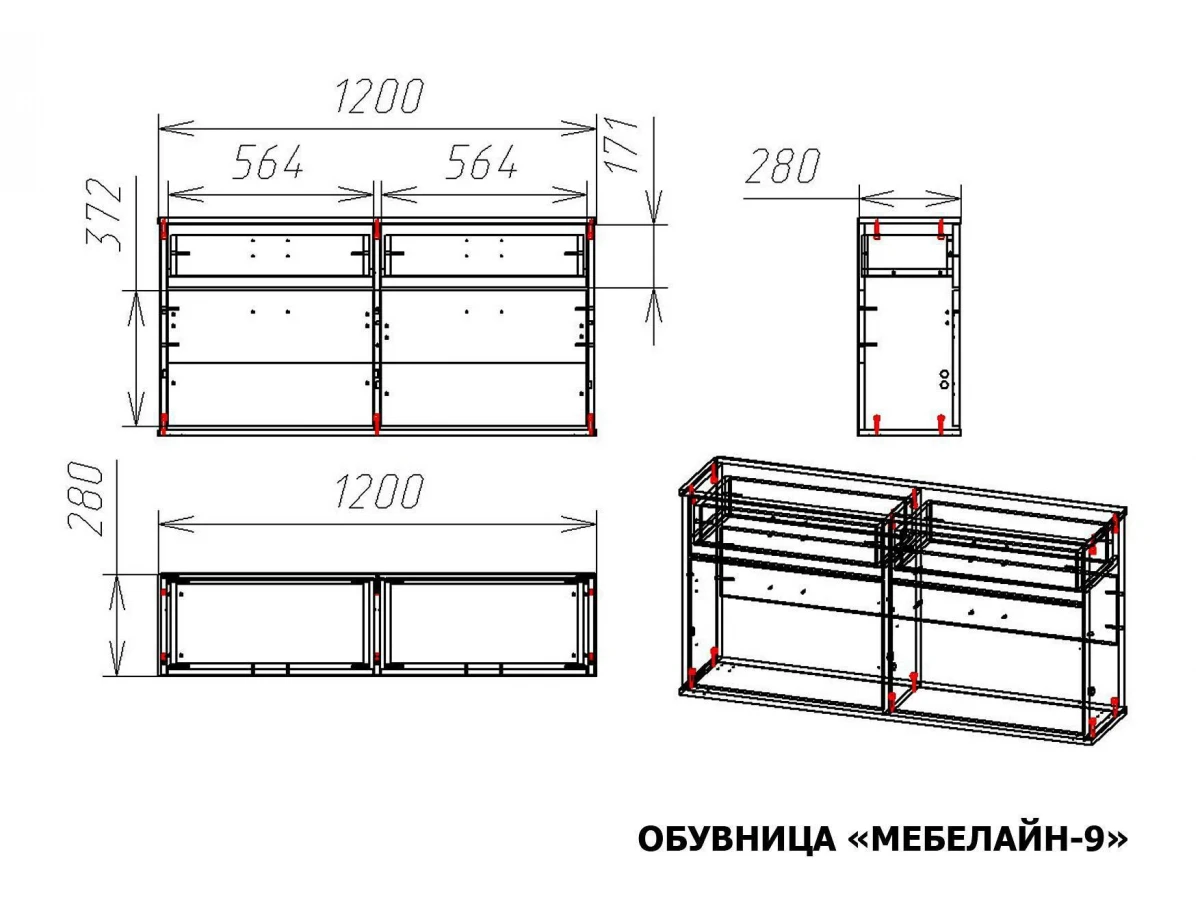 1200
564
564
171
372
280
280
1200
ОБУВНИЦА «МЕБЕЛАЙН-9»