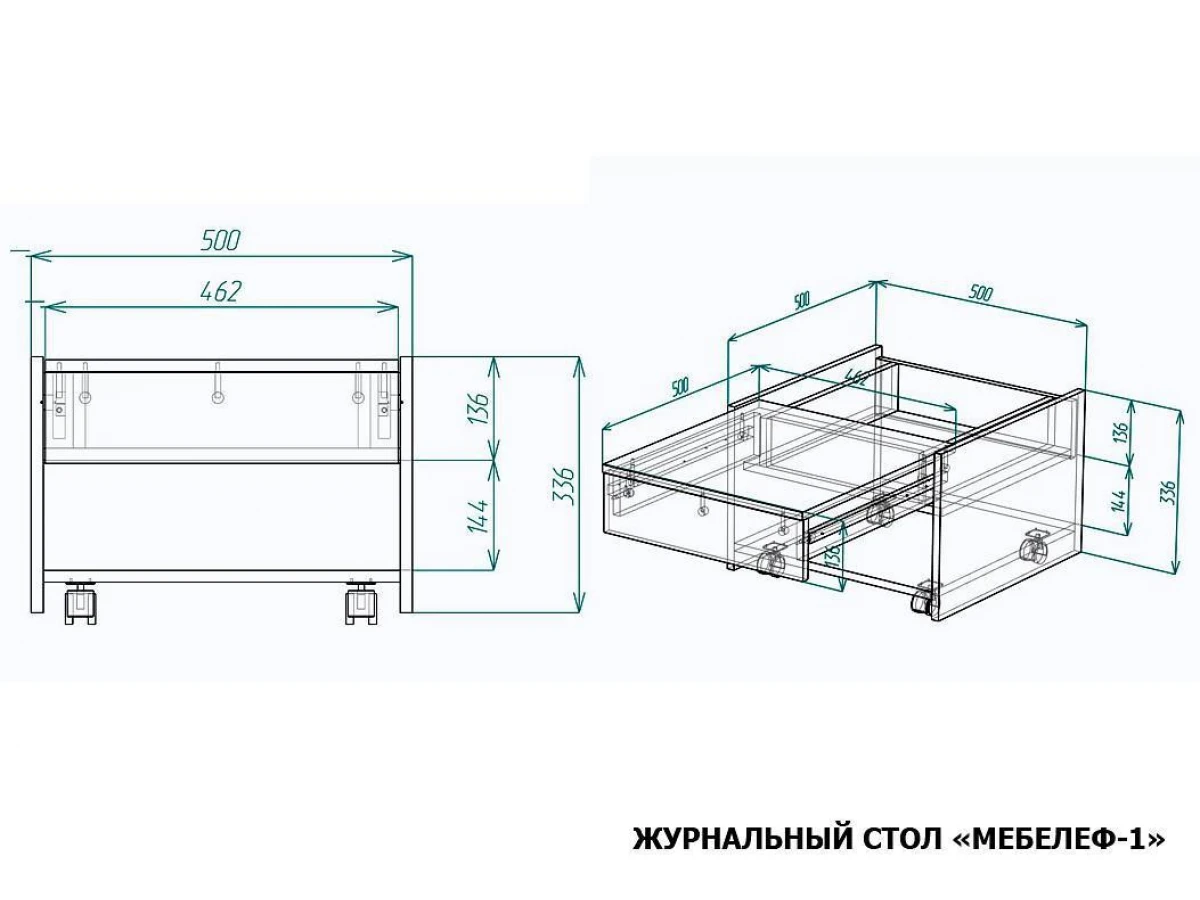 500
462
136
144
336

500
500
500
462
136
144
336
136

ЖУРНАЛЬНЫЙ СТОЛ «МЕБЕЛЕФ-1»