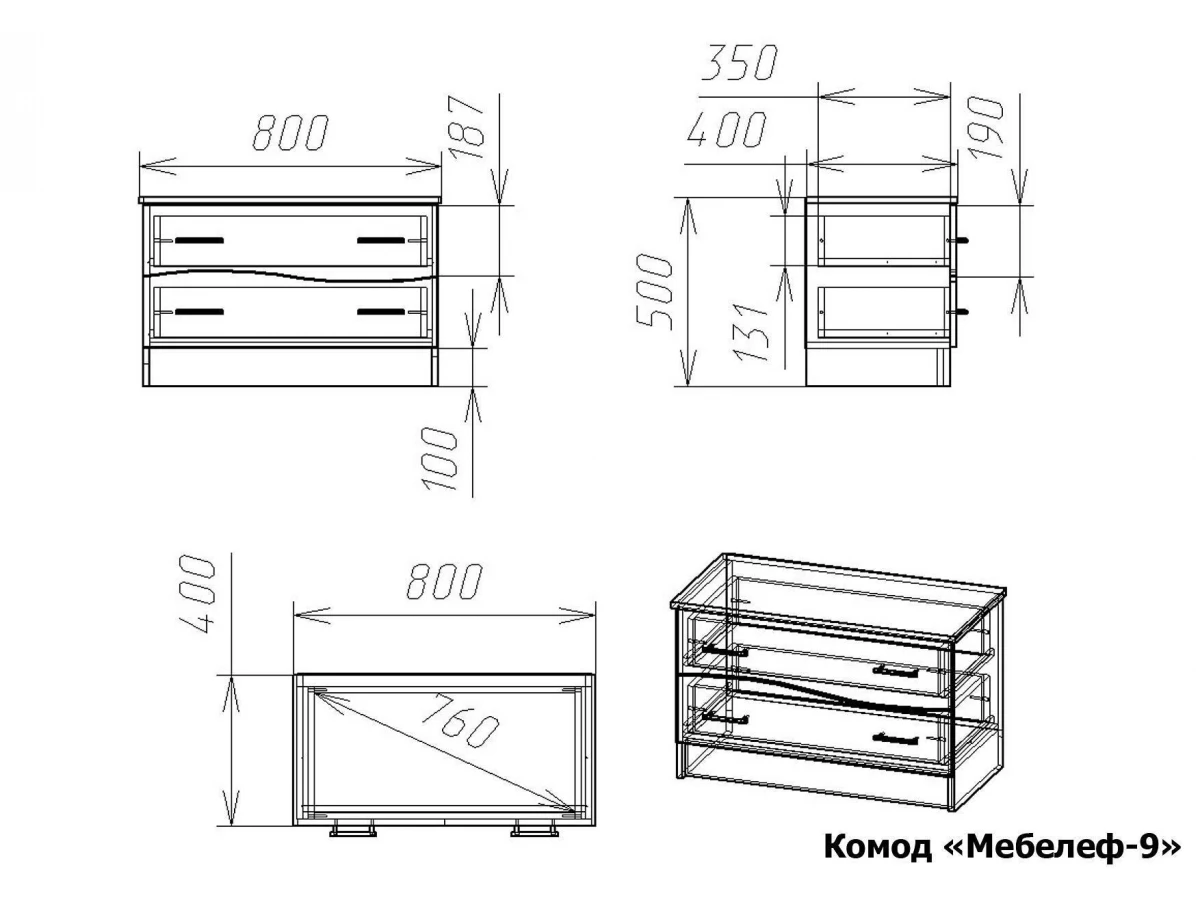 800
187
100
350
400
190
500
131
400
800
760
Комод «Мебелеф-9»